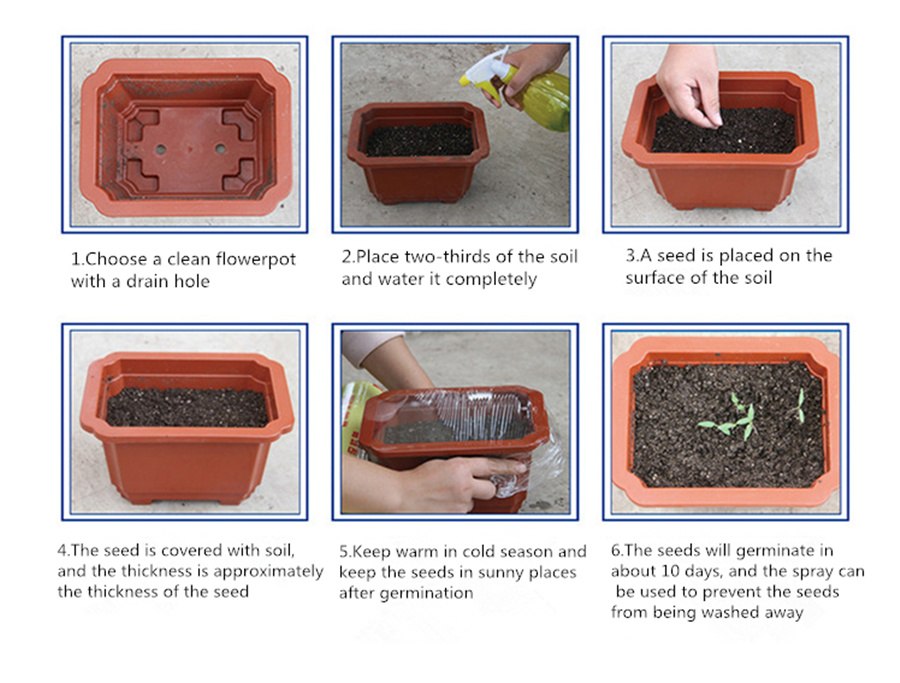 1.Choose a clean flowerpot with a drain hole

2.Place two-thirds of the soil and water it completely

3.A seed is placed on the surface of the soil

4.The seed is covered with soil, and the thickness is approximately the thickness of the seed

5.Keep warm in cold season and keep the seeds in sunny places after germination

6.The seeds will germinate in about 10 days, and the spray can be used to prevent the seeds from being washed away